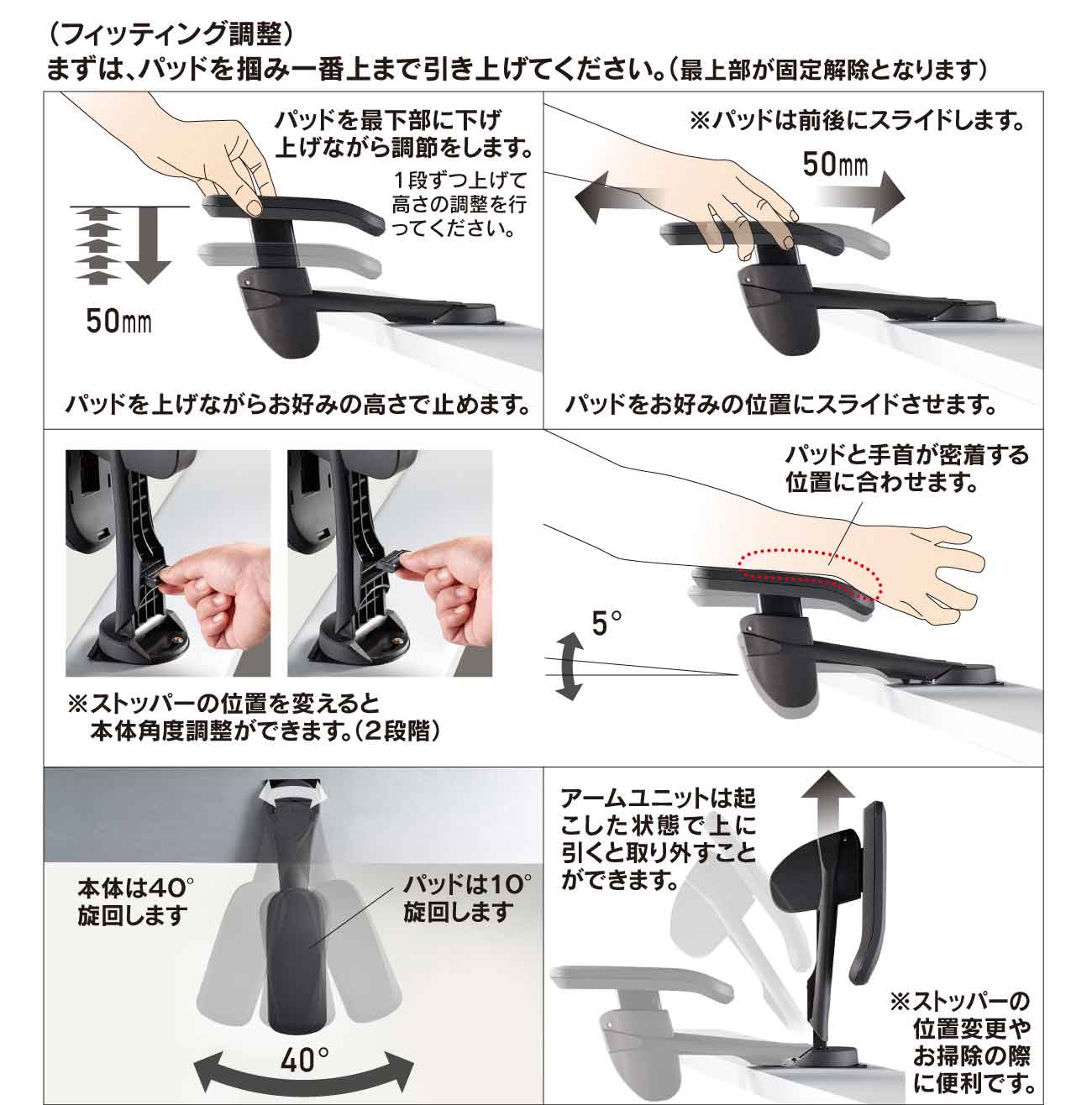 （フィッティング調整）
まずは、パッドを掴み一番上まで引き上げてください。（最上部が固定解除となります）

パッドを最下部に下げ上げながら調節をします。

1段ずつ上げて高さの調整を行ってください。

50㎜

パッドを上げながらお好みの高さで止めます。

※パッドは前後にスライドします。

50㎜

パッドをお好みの位置にスライドさせます。

※ストッパーの位置を変えると本体角度調整ができます。（2段階）

パッドと手首が密着する位置に合わせます。

5°

本体は40°旋回します

パッドは10°旋回します

40°

アームユニットは起こした状態で上に引くと取り外すことができます。

※ストッパーの位置変更やお掃除の際に便利です。